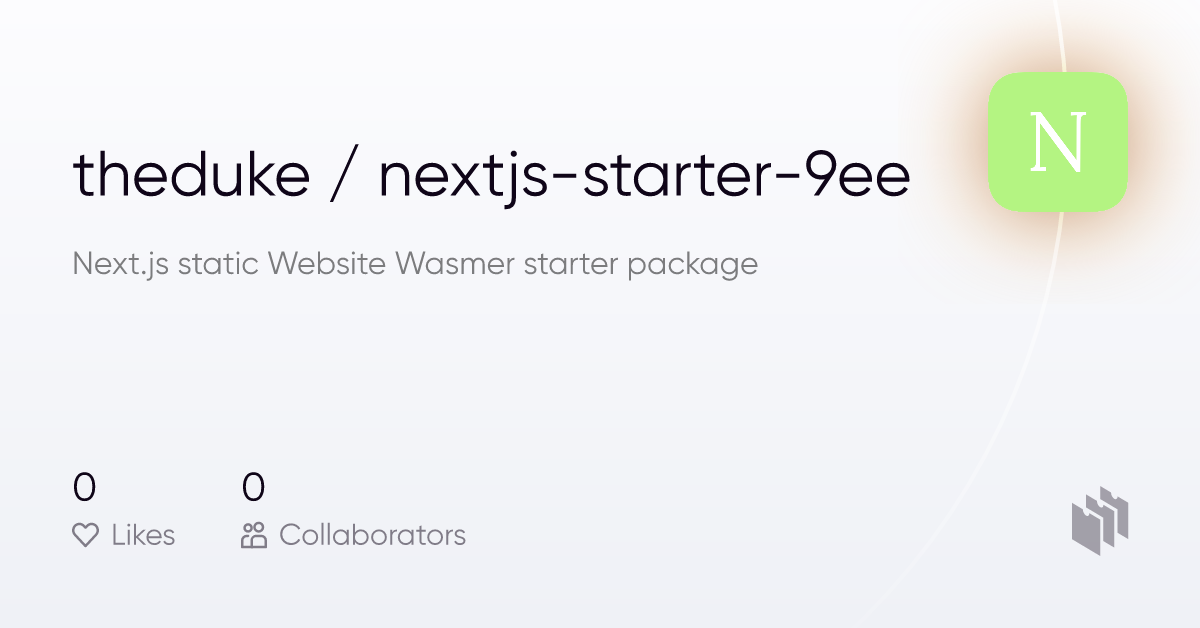 theduke / nextjs-starter-9ee

N

Next.js static Website Wasmer starter package

0
Likes

0
Collaborators