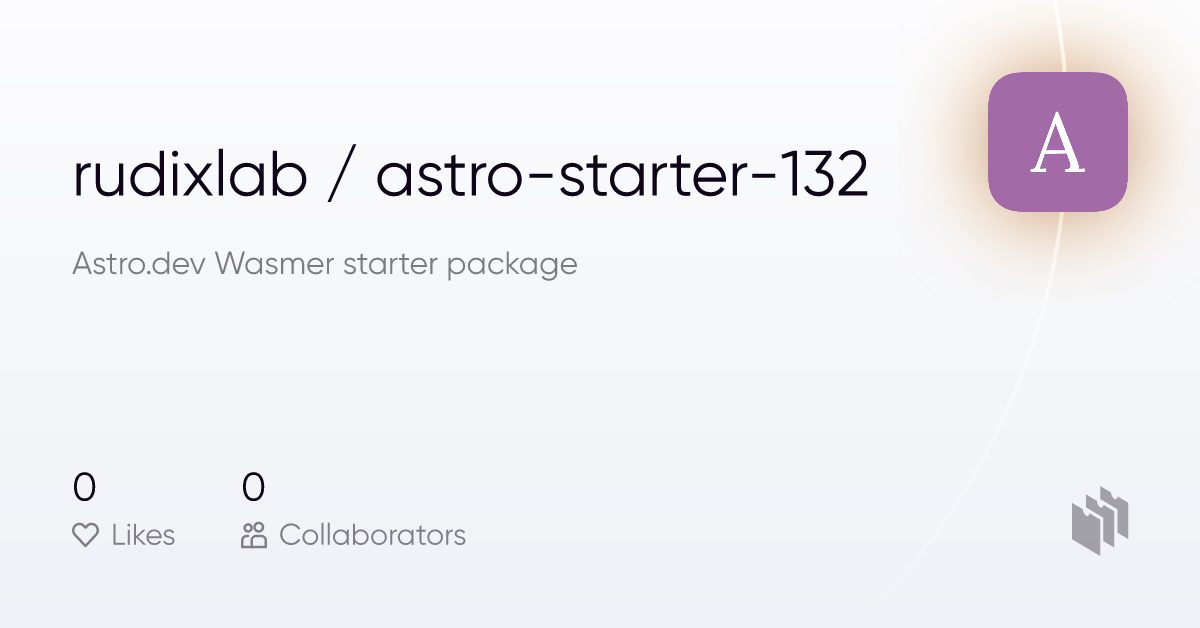 rudixlab / astro-starter-132

A

Astro.dev Wasmer starter package

0
Likes

0
Collaborators